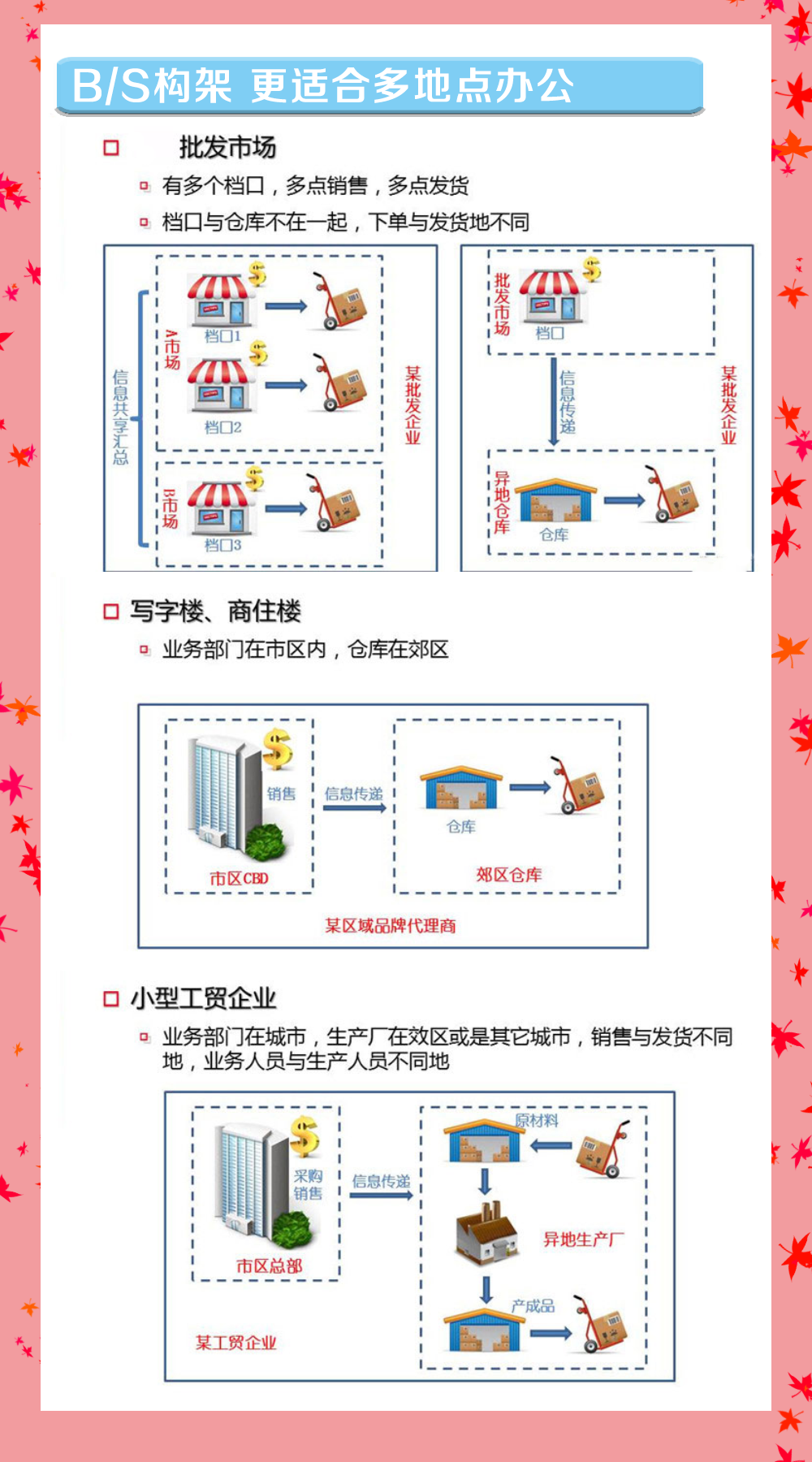 B/S构架 更适合多地点办公

批发市场

有多个档口，多点销售，多点发货

档口与仓库不在一起，下单与发货地不同

信息共享汇总

A市场

档口1

档口2

B市场

档口3

某批发企业

批发市场

档口

信息传递

异地仓库

仓库

某批发企业

写字楼、商住楼

业务部门在市区内，仓库在郊区

销售

市区CBD

信息传递

仓库

郊区仓库

某区域品牌代理商

小型工贸企业

业务部门在城市，生产厂在效区或是其它城市，销售与发货不同地，业务人员与生产人员不同地

采购
销售

市区总部

信息传递

原材料

异地生产厂

产成品

某工贸企业